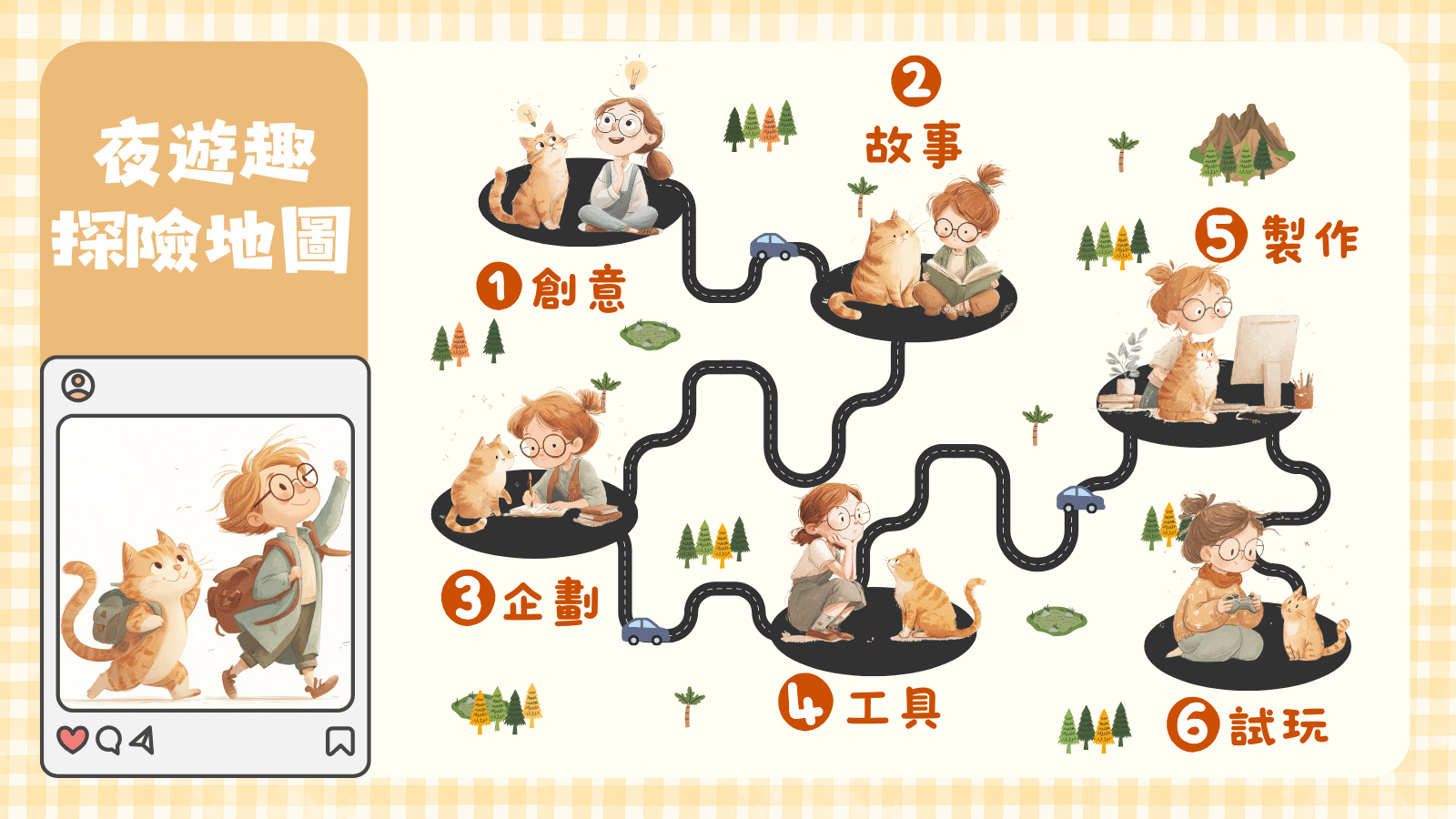 夜遊趣
探險地圖

1 創意

2 故事

3 企劃

4 工具

5 製作

6 試玩